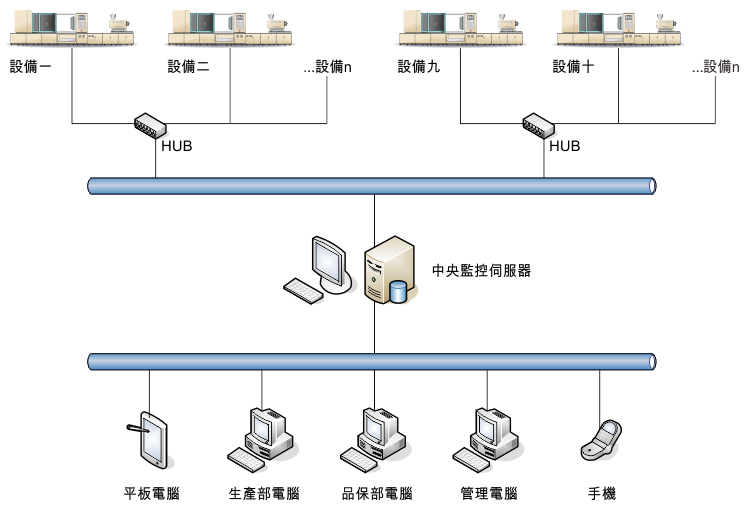 設備一
設備二
...設備n
設備九
設備十
...設備n
HUB
HUB
中央監控伺服器
平板電腦
生產部電腦
品保部電腦
管理電腦
手機